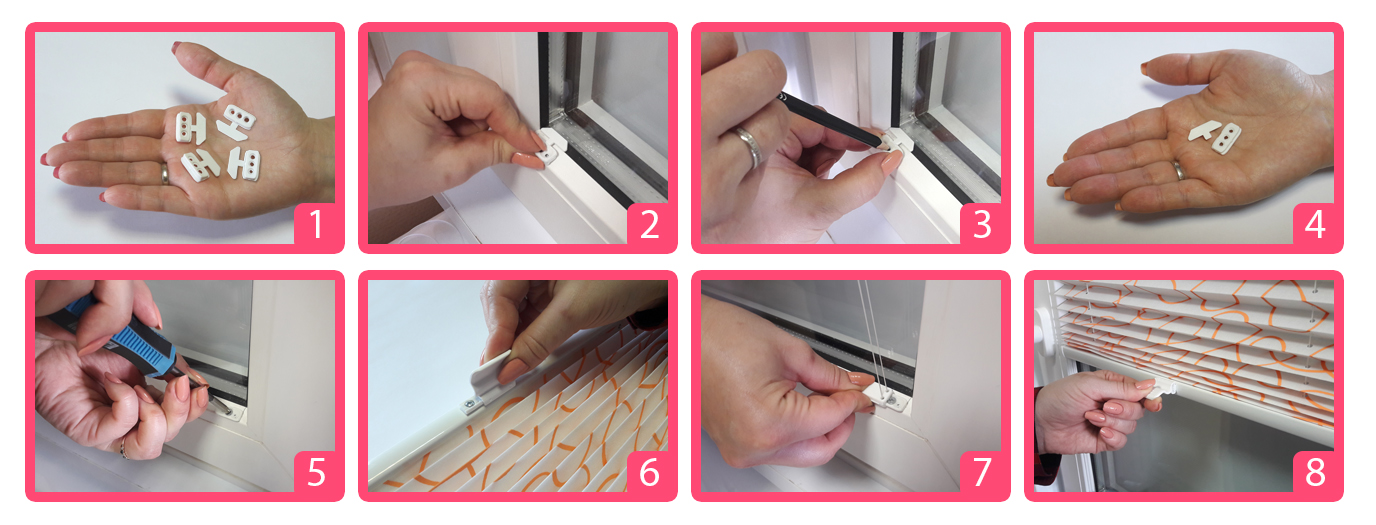 1
2
3
4
5
6
7
8